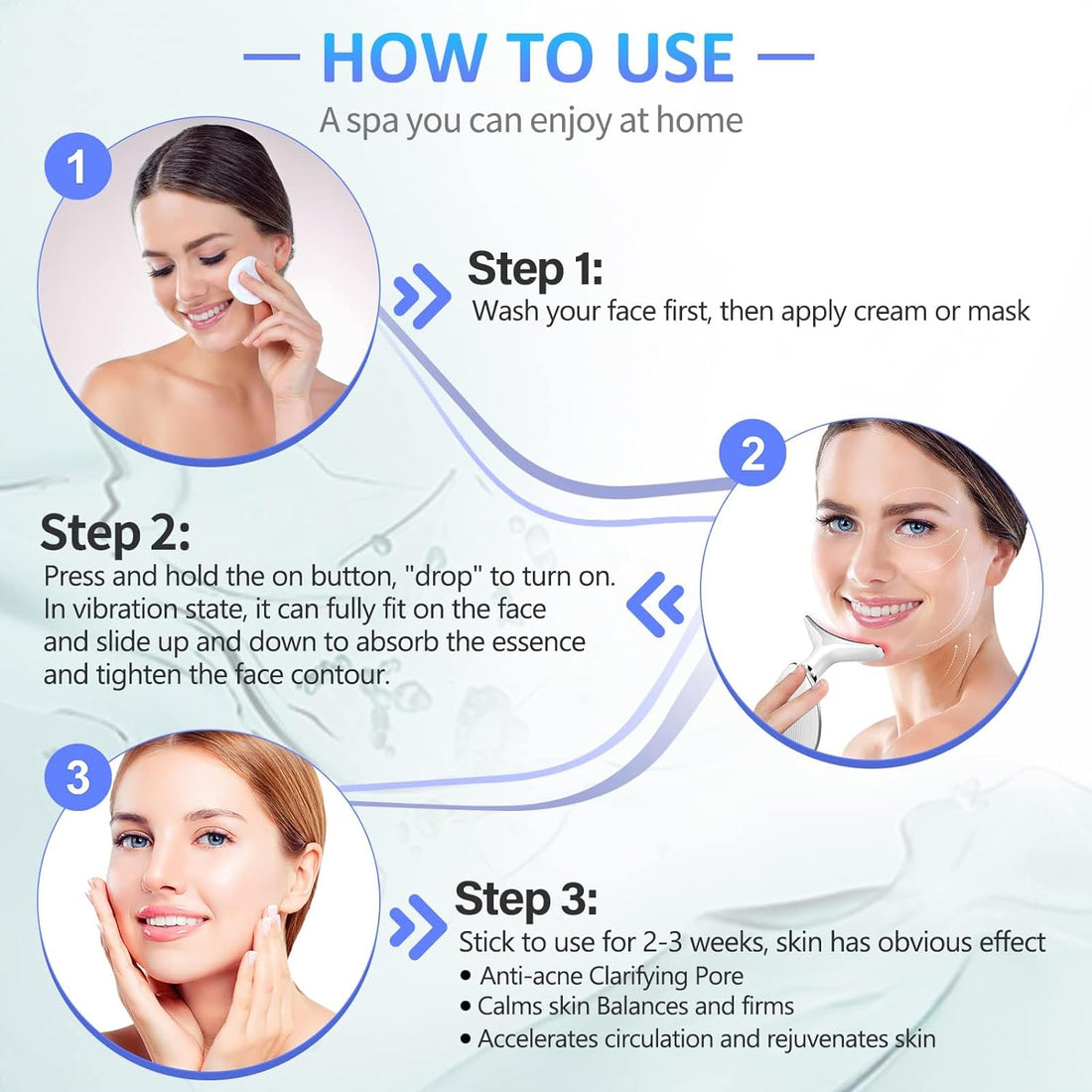 — HOW TO USE —

A spa you can enjoy at home

1

Step 1:
Wash your face first, then apply cream or mask

2

Step 2:
Press and hold the on button, "drop" to turn on. In vibration state, it can fully fit on the face and slide up and down to absorb the essence and tighten the face contour.

3

Step 3:
Stick to use for 2-3 weeks, skin has obvious effect
• Anti-acne Clarifying Pore
• Calms skin Balances and firms
• Accelerates circulation and rejuvenates skin