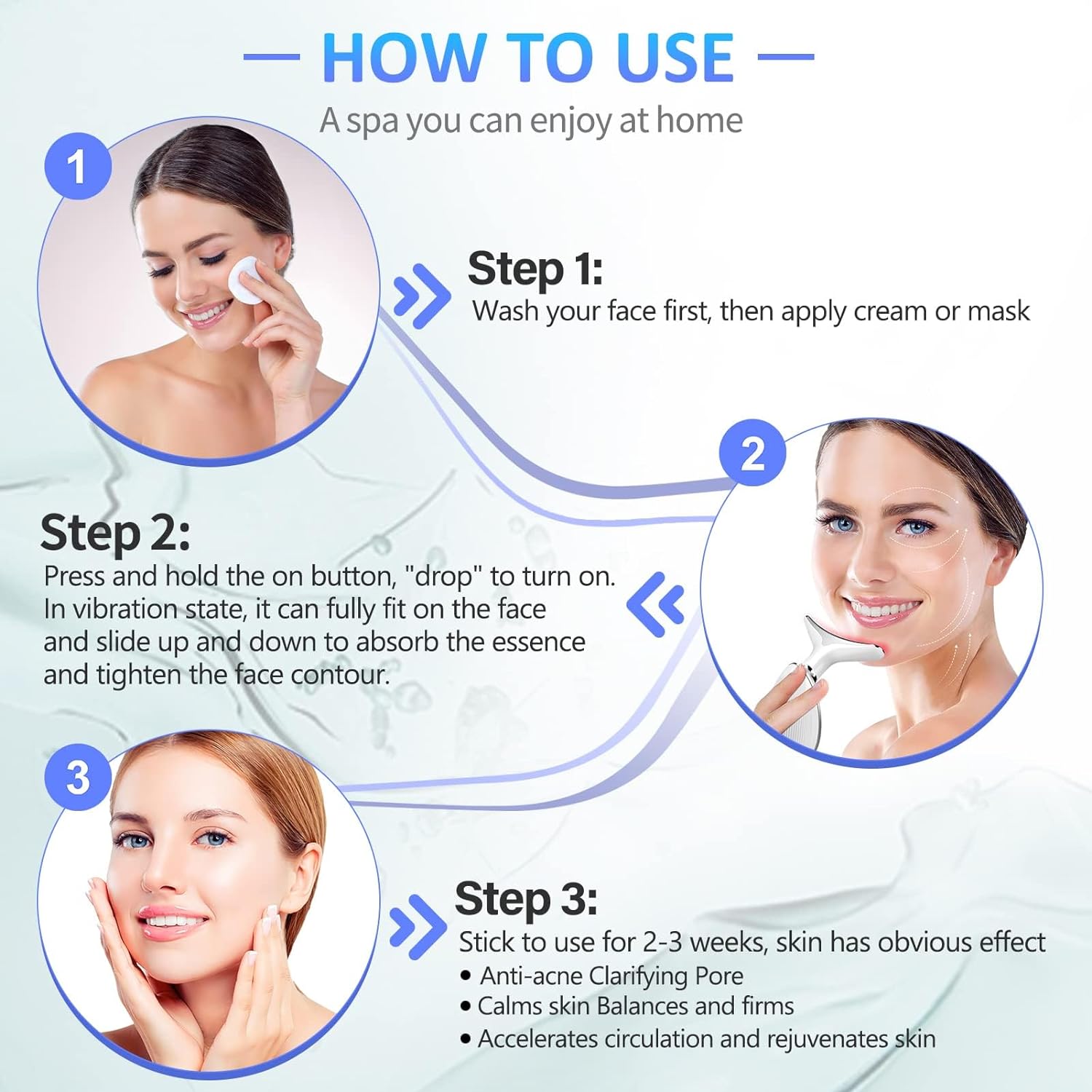 HOW TO USE

A spa you can enjoy at home

1

Step 1:
Wash your face first, then apply cream or mask

2

Step 2:
Press and hold the on button, "drop" to turn on. In vibration state, it can fully fit on the face and slide up and down to absorb the essence and tighten the face contour.

3

Step 3:
Stick to use for 2-3 weeks, skin has obvious effect
• Anti-acne Clarifying Pore
• Calms skin Balances and firms
• Accelerates circulation and rejuvenates skin